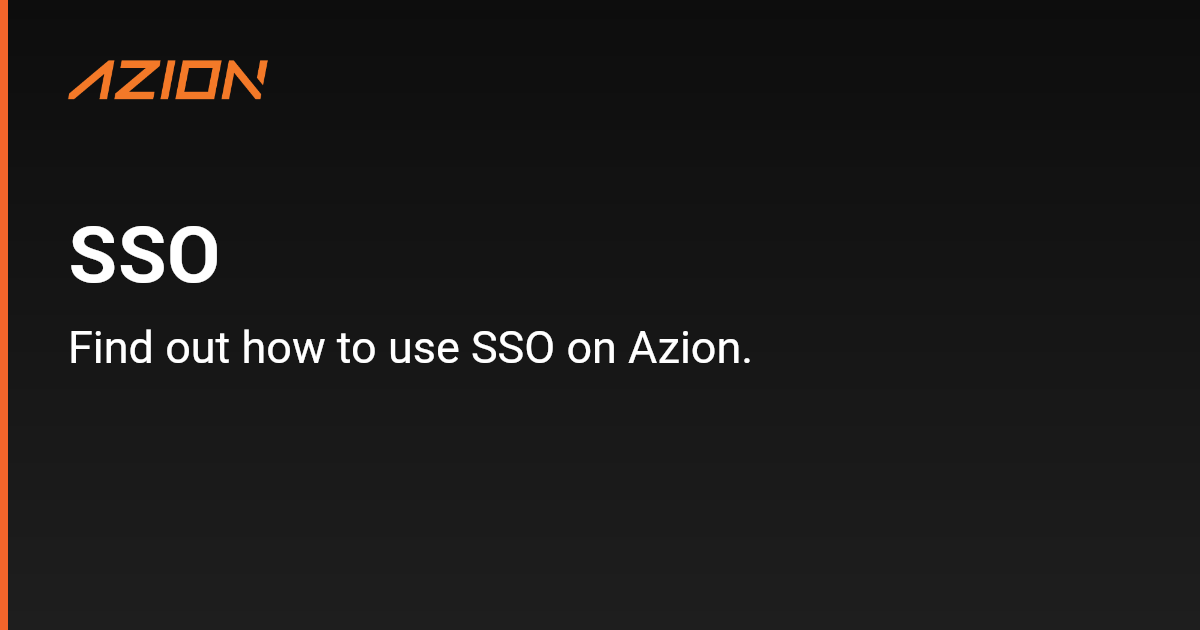 AZION

SSO

Find out how to use SSO on Azion.