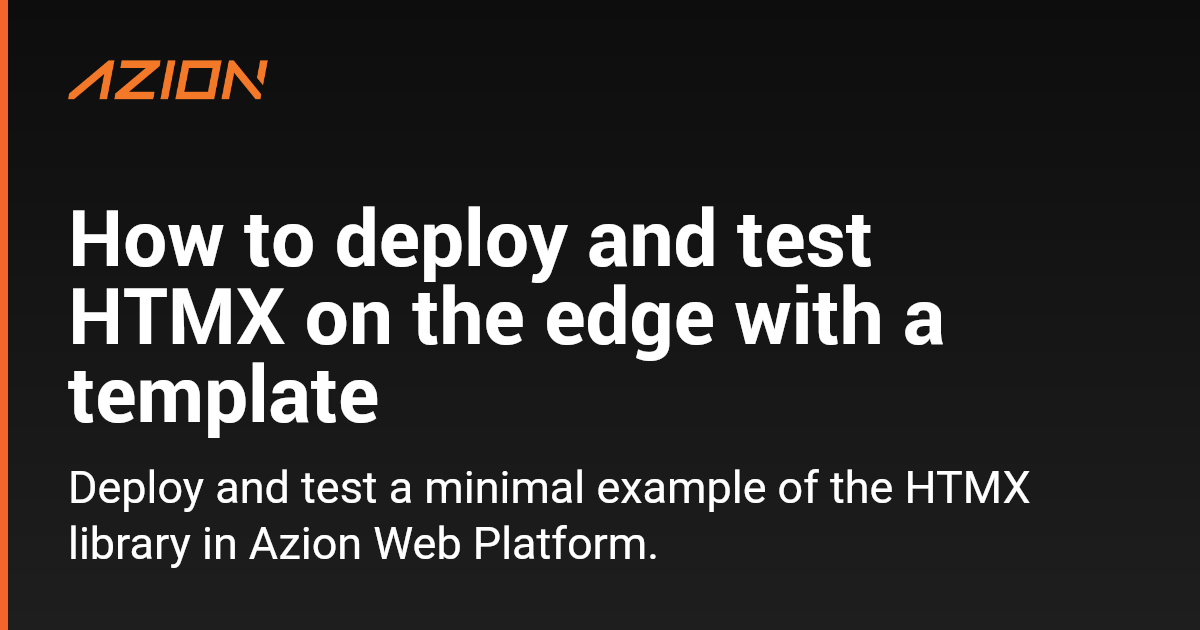 AZION

How to deploy and test HTMX on the edge with a template

Deploy and test a minimal example of the HTMX library in Azion Web Platform.