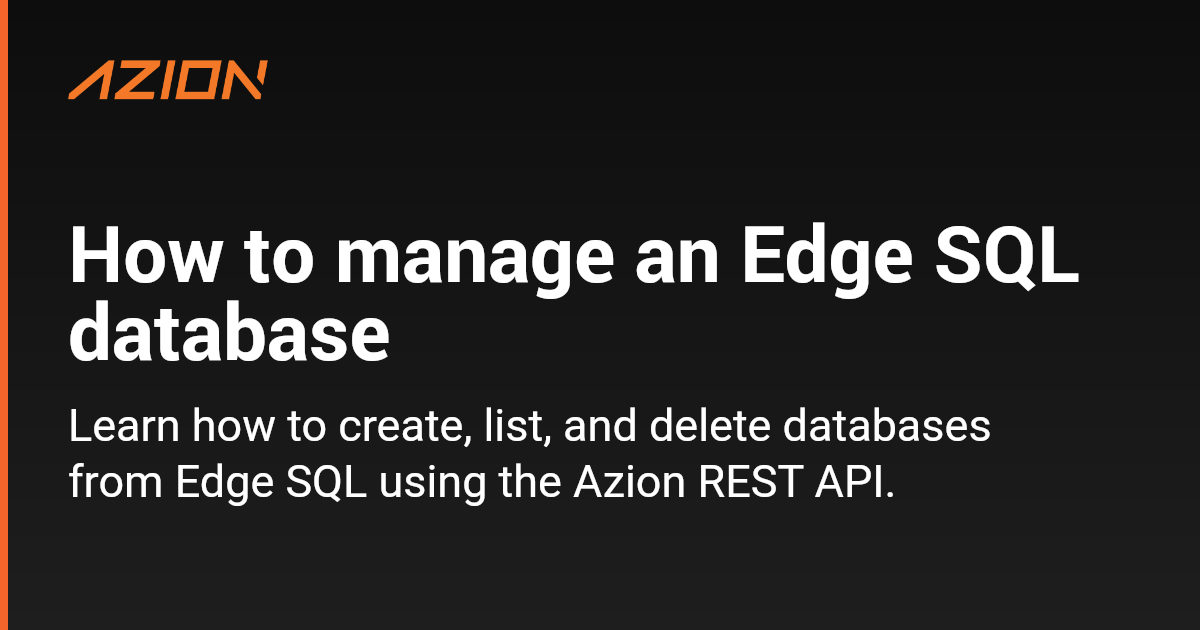 AZION

How to manage an Edge SQL database

Learn how to create, list, and delete databases from Edge SQL using the Azion REST API.